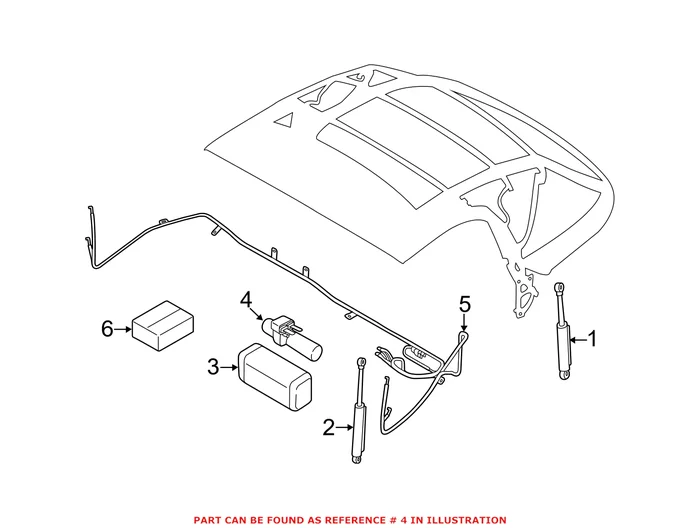 4
5
6
1
3
2
PART CAN BE FOUND AS REFERENCE # 4 IN ILLUSTRATION