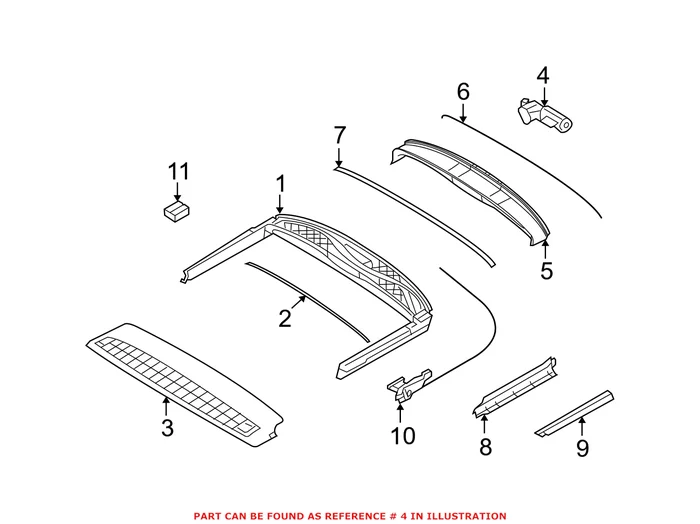 4
6
7
11
1
5
2
3
10
8
9

PART CAN BE FOUND AS REFERENCE # 4 IN ILLUSTRATION