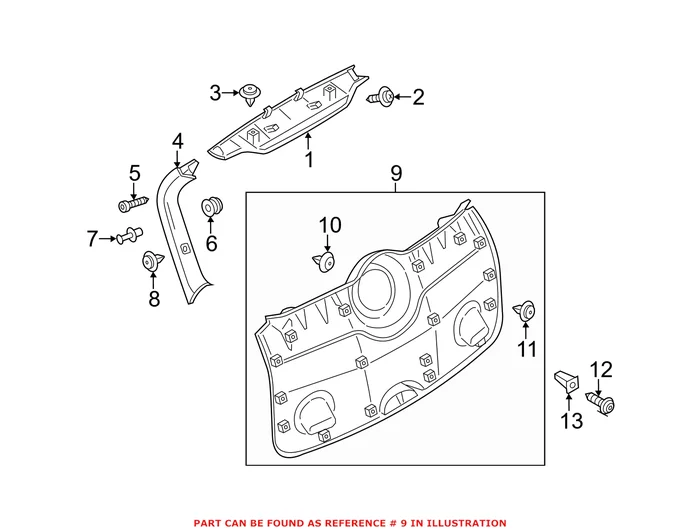 3
2
1
4
5
6
7
8
9
10
11
12
13

PART CAN BE FOUND AS REFERENCE # 9 IN ILLUSTRATION