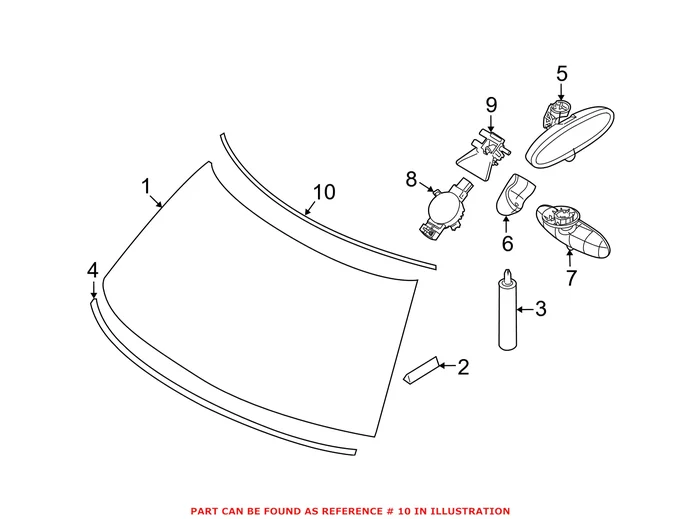 5
9
1
10
8
6
7
4
3
2

PART CAN BE FOUND AS REFERENCE # 10 IN ILLUSTRATION