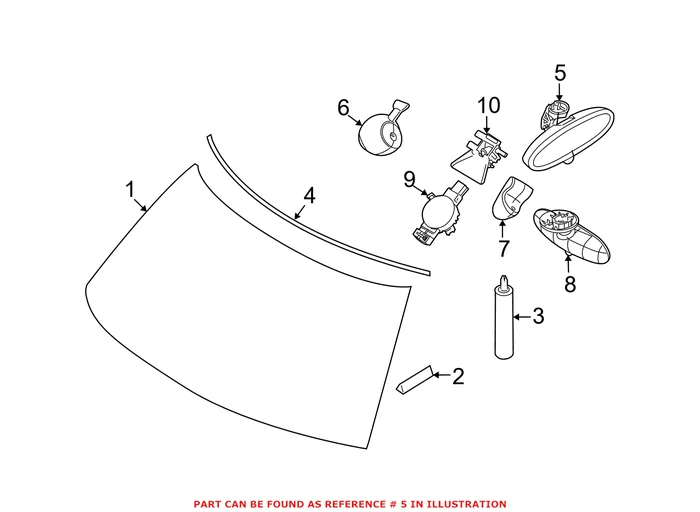 5
6
10
1
4
9
7
8
3
2
PART CAN BE FOUND AS REFERENCE # 5 IN ILLUSTRATION