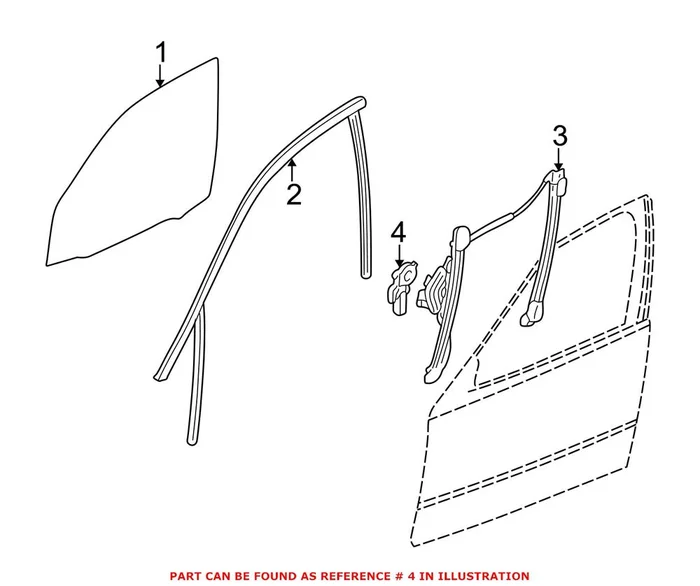 1
2
3
4

PART CAN BE FOUND AS REFERENCE # 4 IN ILLUSTRATION