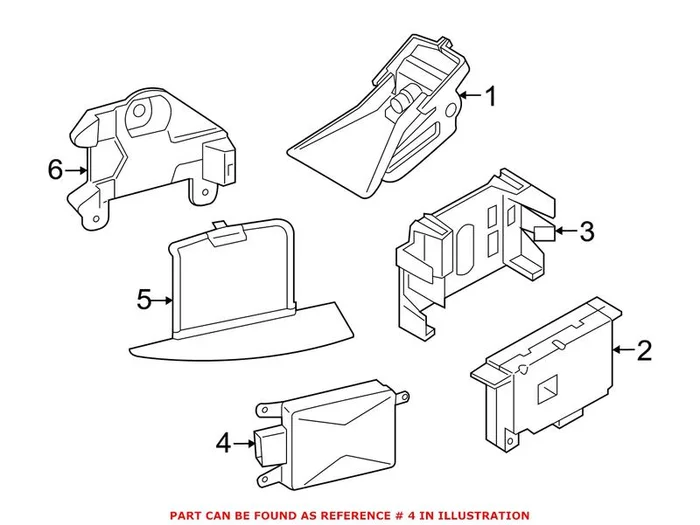 1
6
3
5
2
4
PART CAN BE FOUND AS REFERENCE # 4 IN ILLUSTRATION