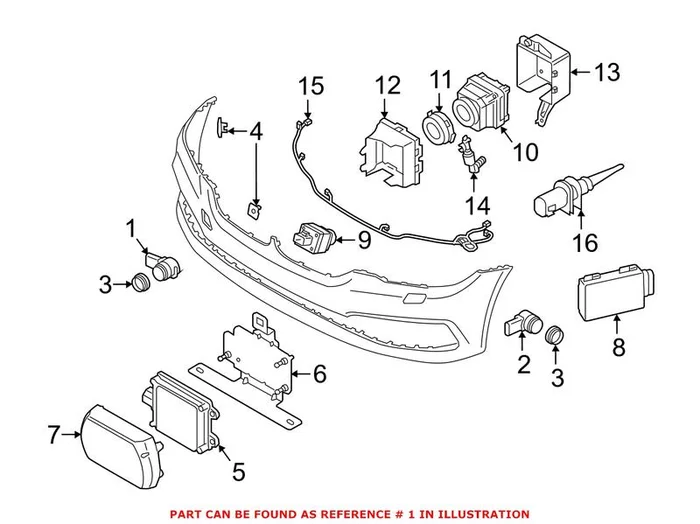 15
12
11
13
4
10
14
16
1
9
3
8
2
3
6
7
5

PART CAN BE FOUND AS REFERENCE # 1 IN ILLUSTRATION