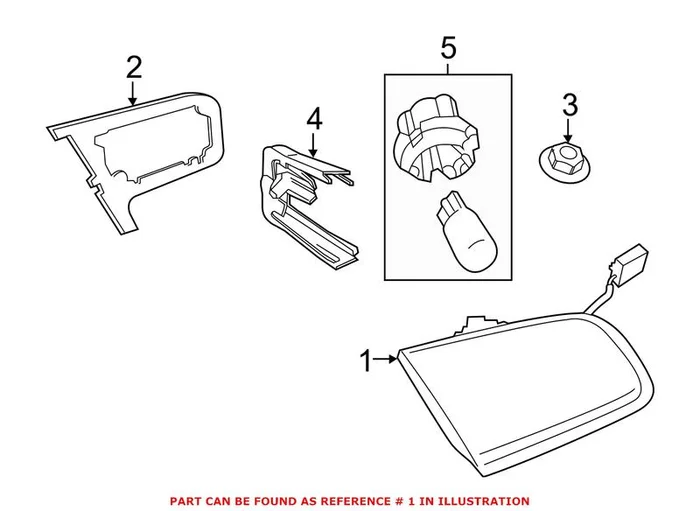 2

4

5

3

1

PART CAN BE FOUND AS REFERENCE # 1 IN ILLUSTRATION