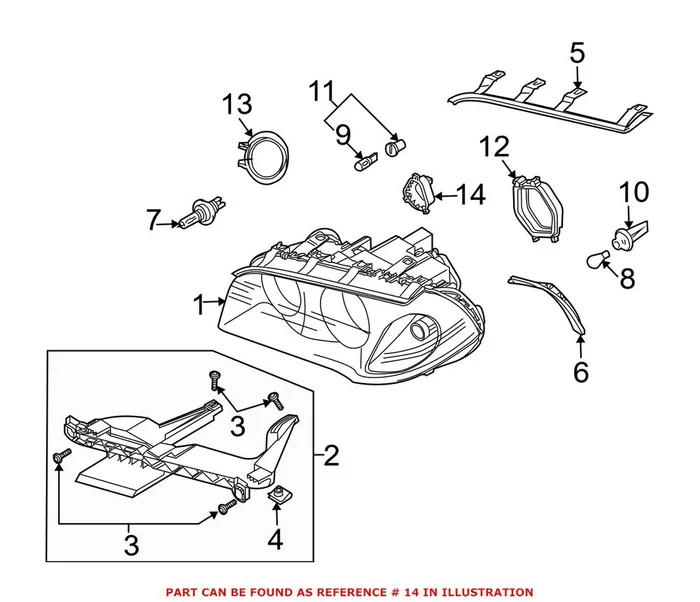 5
11
13
9
12
14
10
7
8
1
6
3
2
3
4

PART CAN BE FOUND AS REFERENCE # 14 IN ILLUSTRATION