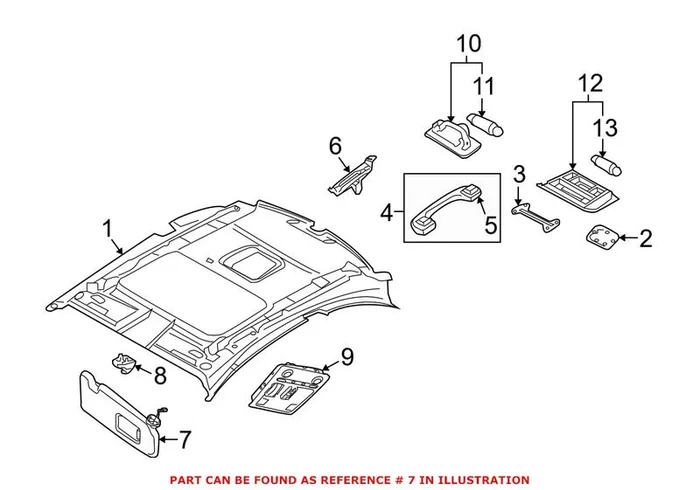 10
11
12
13
6
3
4
5
2
1
9
8
7

PART CAN BE FOUND AS REFERENCE # 7 IN ILLUSTRATION