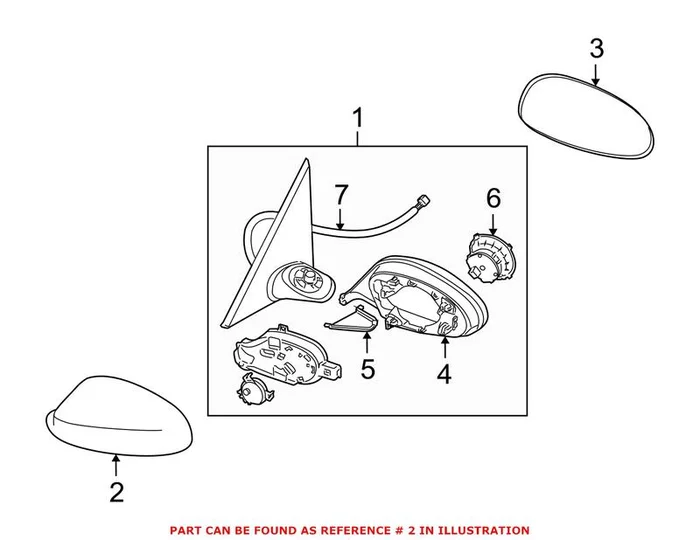 3

1

7

6

5

4

2

PART CAN BE FOUND AS REFERENCE # 2 IN ILLUSTRATION