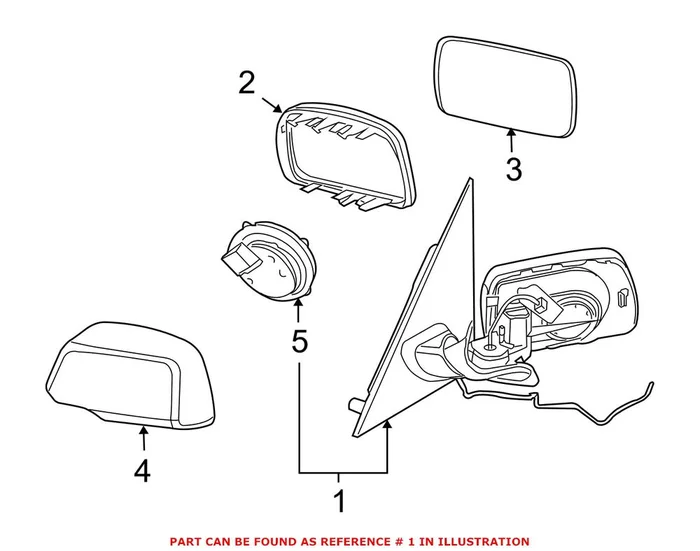 2

3

5

4

1

PART CAN BE FOUND AS REFERENCE # 1 IN ILLUSTRATION