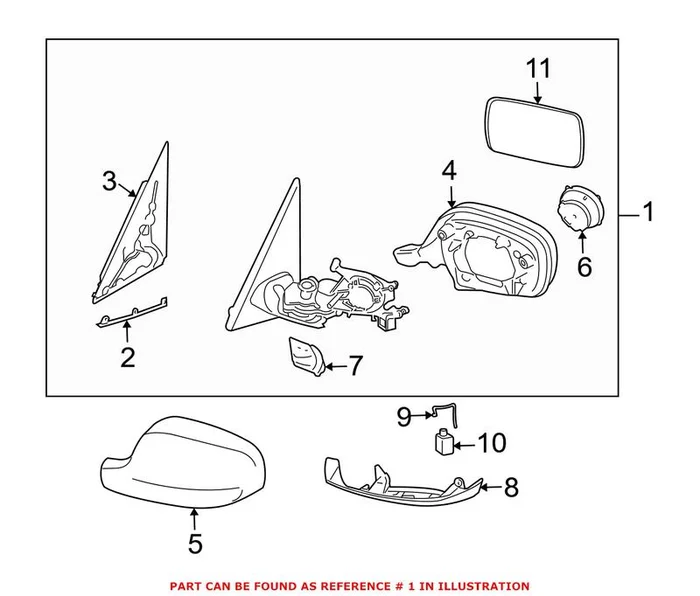 11
3
4
1
6
2
7
9
10
8
5

PART CAN BE FOUND AS REFERENCE # 1 IN ILLUSTRATION