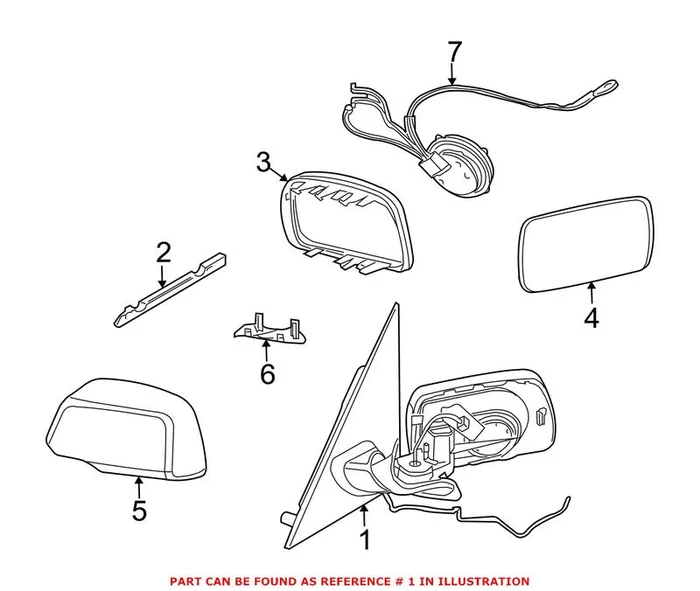 7
3
2
4
6
5
1
PART CAN BE FOUND AS REFERENCE # 1 IN ILLUSTRATION