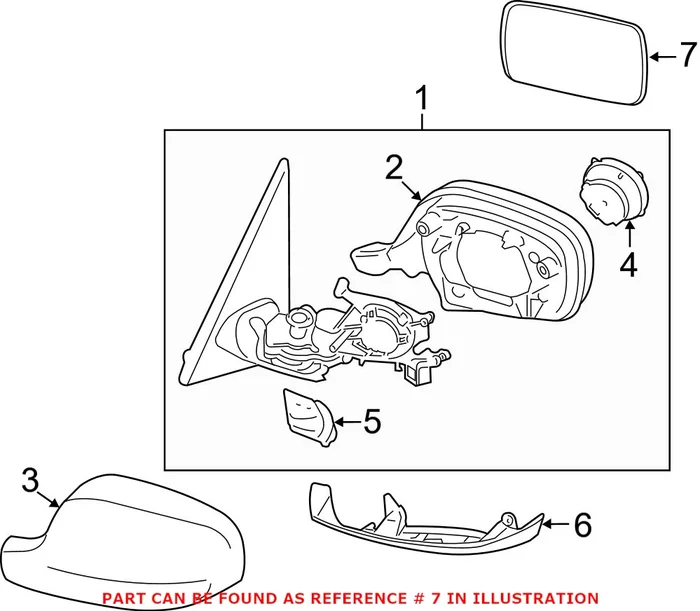 7
1
2
4
5
3
6
PART CAN BE FOUND AS REFERENCE # 7 IN ILLUSTRATION