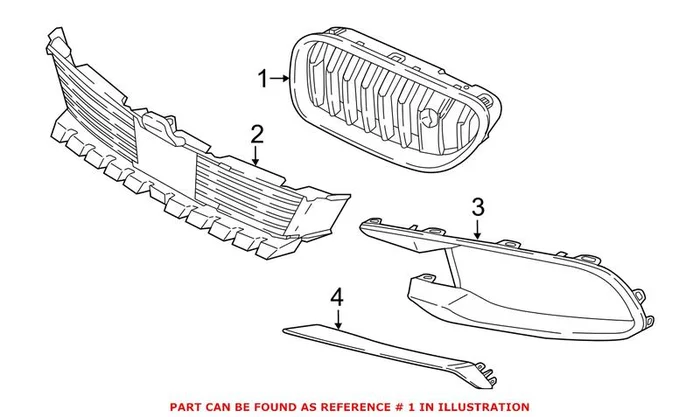 1
2
3
4
PART CAN BE FOUND AS REFERENCE # 1 IN ILLUSTRATION