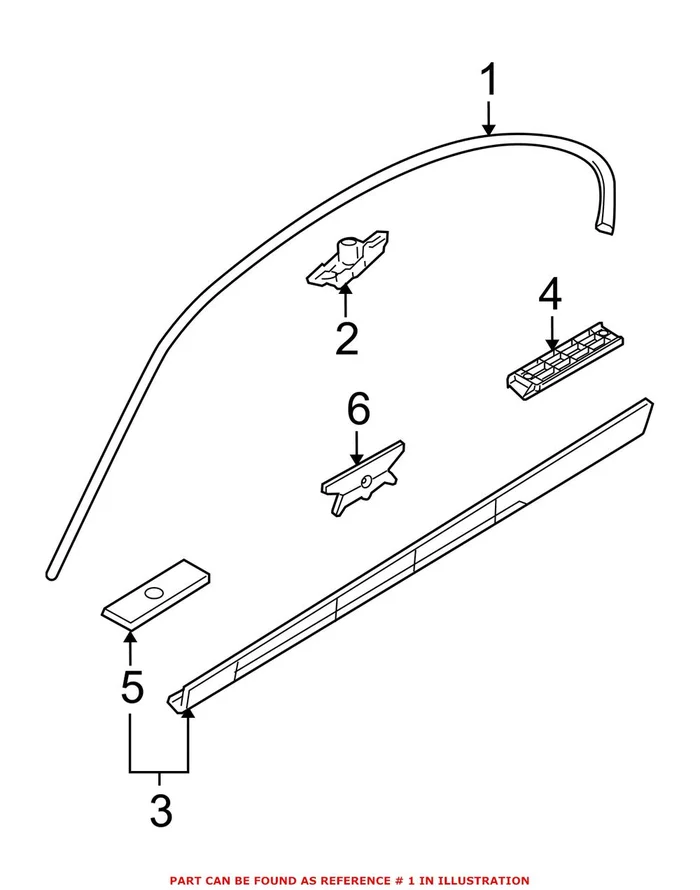 1

2

4

6

5

3

PART CAN BE FOUND AS REFERENCE # 1 IN ILLUSTRATION