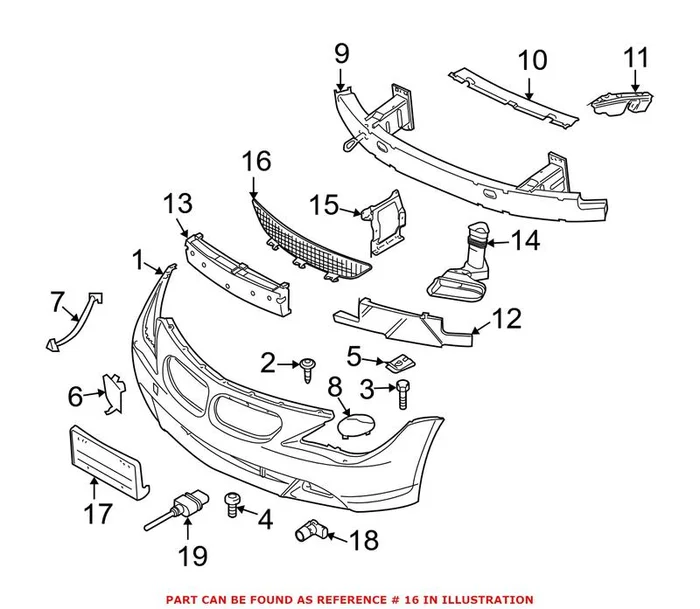 9
10
11
16
13
15
14
1
7
12
2
5
8
3
6
17
4
18
19

PART CAN BE FOUND AS REFERENCE # 16 IN ILLUSTRATION