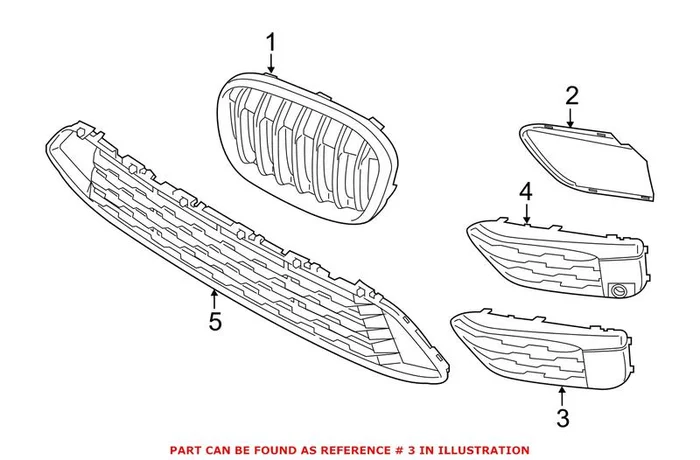 1
2
4
5
3

PART CAN BE FOUND AS REFERENCE # 3 IN ILLUSTRATION