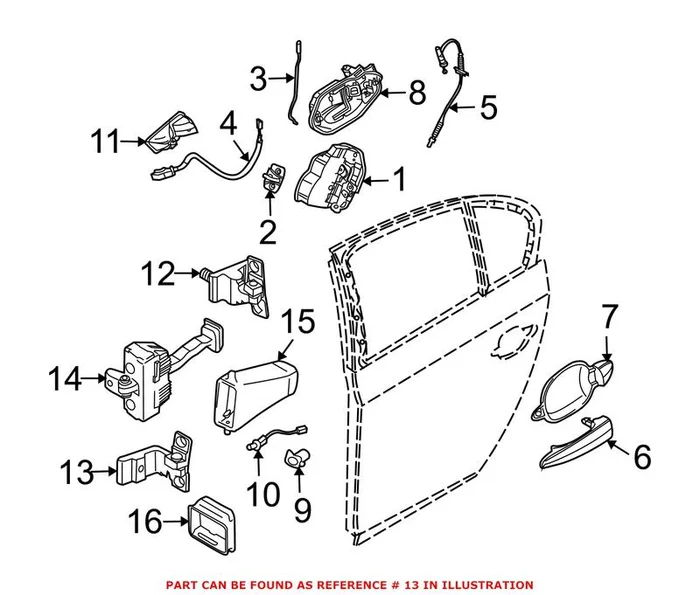 3
8
5
11
4
1
2
12
15
7
14
6
13
10
9
16

PART CAN BE FOUND AS REFERENCE # 13 IN ILLUSTRATION