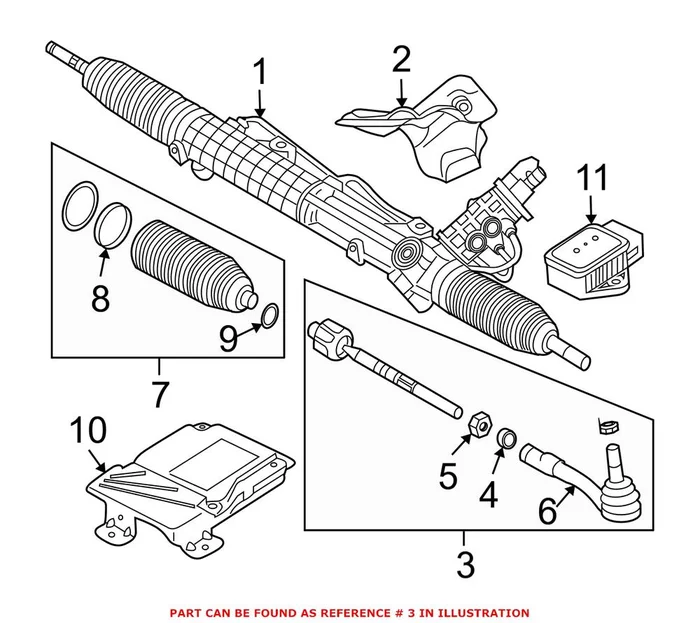 1
2
11
8
9
7
10
5
4
6
3

PART CAN BE FOUND AS REFERENCE # 3 IN ILLUSTRATION