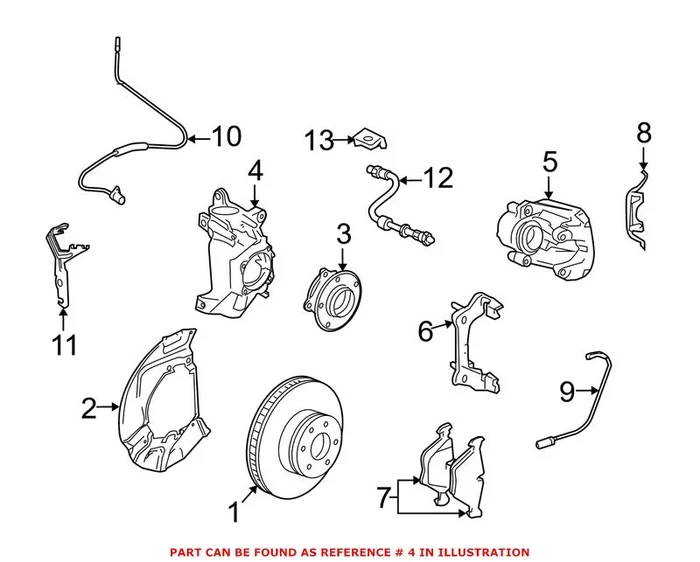 10
13
8
4
12
5
3
11
6
2
9
7
1
PART CAN BE FOUND AS REFERENCE # 4 IN ILLUSTRATION