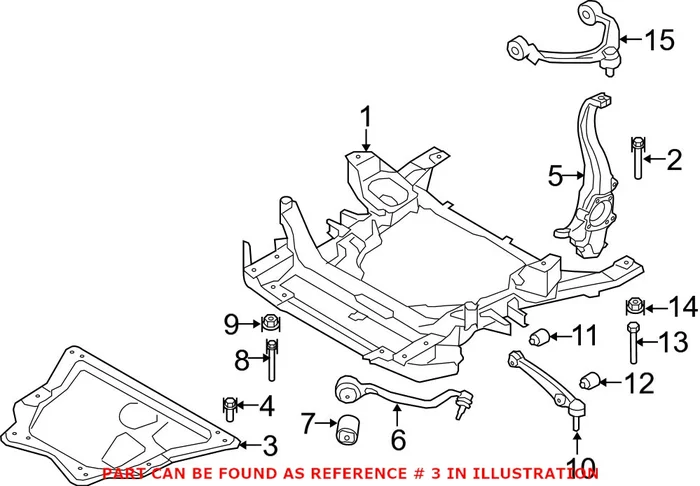 15
1
2
5
14
9
11
13
8
12
4
7
6
3
10
PART CAN BE FOUND AS REFERENCE # 3 IN ILLUSTRATION