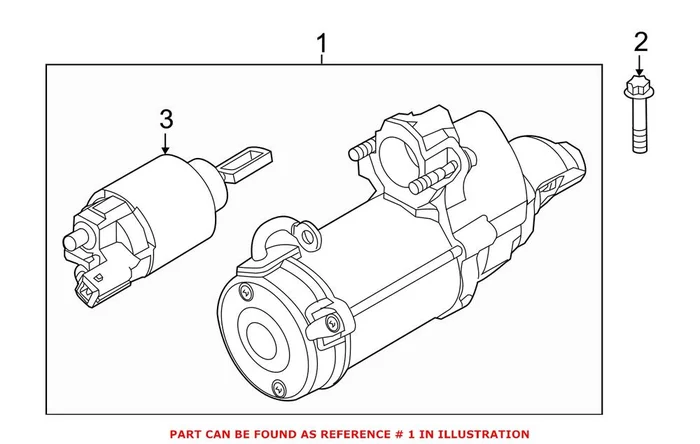 1

2

3

PART CAN BE FOUND AS REFERENCE # 1 IN ILLUSTRATION