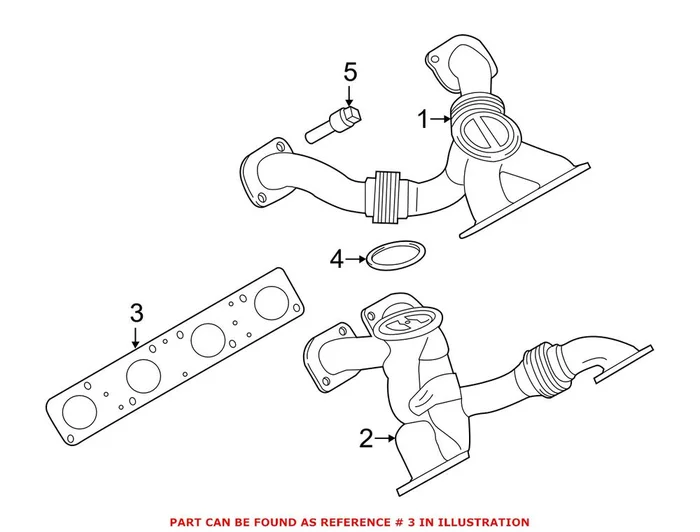 5
1
4
3
2
PART CAN BE FOUND AS REFERENCE # 3 IN ILLUSTRATION