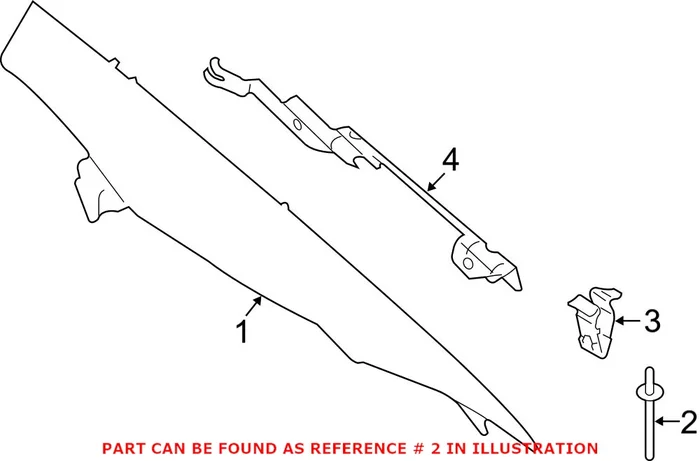 4

1

3

2

PART CAN BE FOUND AS REFERENCE # 2 IN ILLUSTRATION